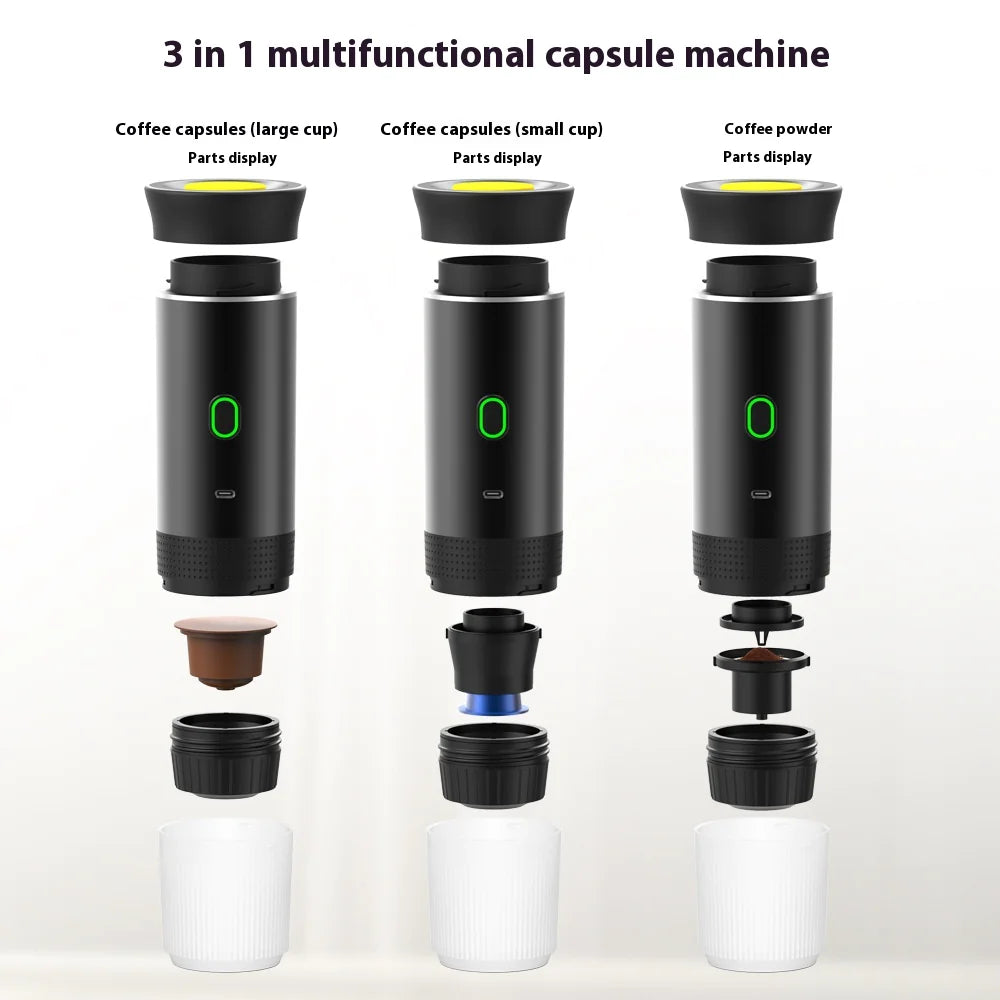 3 in 1 multifunctional capsule machine

Coffee capsules (large cup)
Parts display

Coffee capsules (small cup)
Parts display

Coffee powder
Parts display